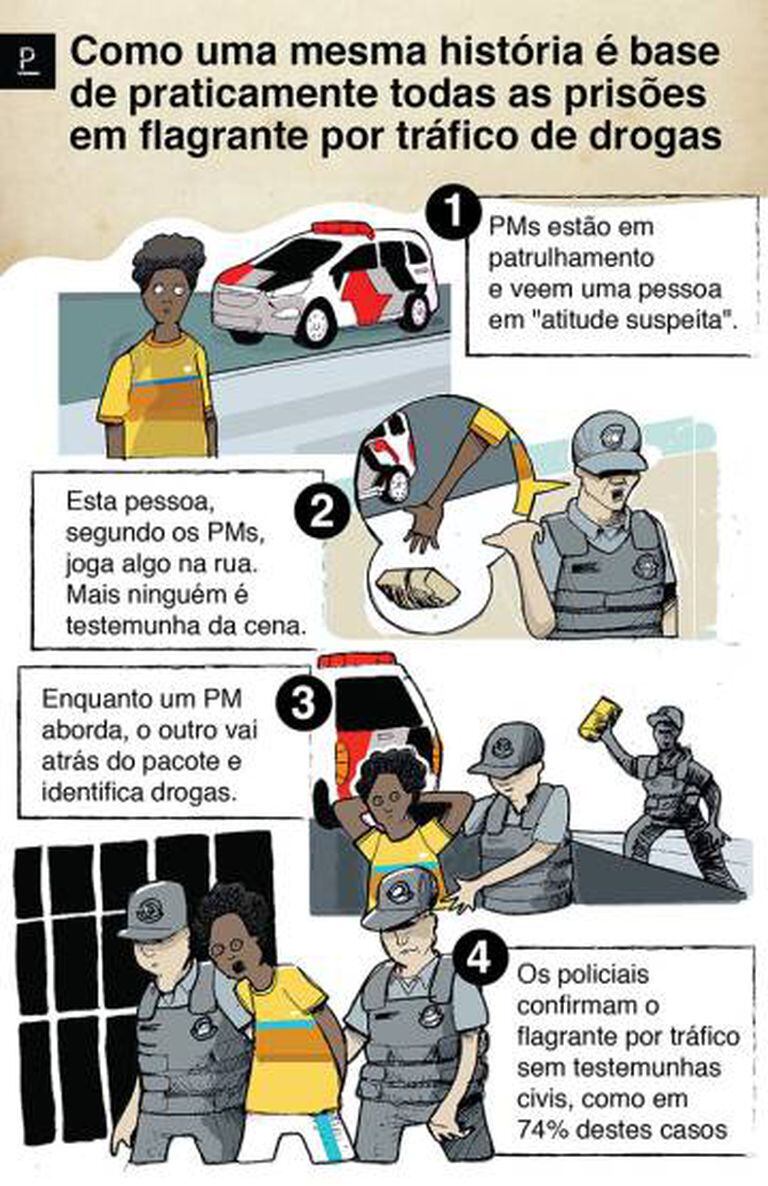 P

Como uma mesma história é base de praticamente todas as prisões em flagrante por tráfico de drogas

1
PMs estão em patrulhamento e veem uma pessoa em "atitude suspeita".

2
Esta pessoa, segundo os PMs, joga algo na rua. Mais ninguém é testemunha da cena.

3
Enquanto um PM aborda, o outro vai atrás do pacote e identifica drogas.

4
Os policiais confirmam o flagrante por tráfico sem testemunhas civis, como em 74% destes casos